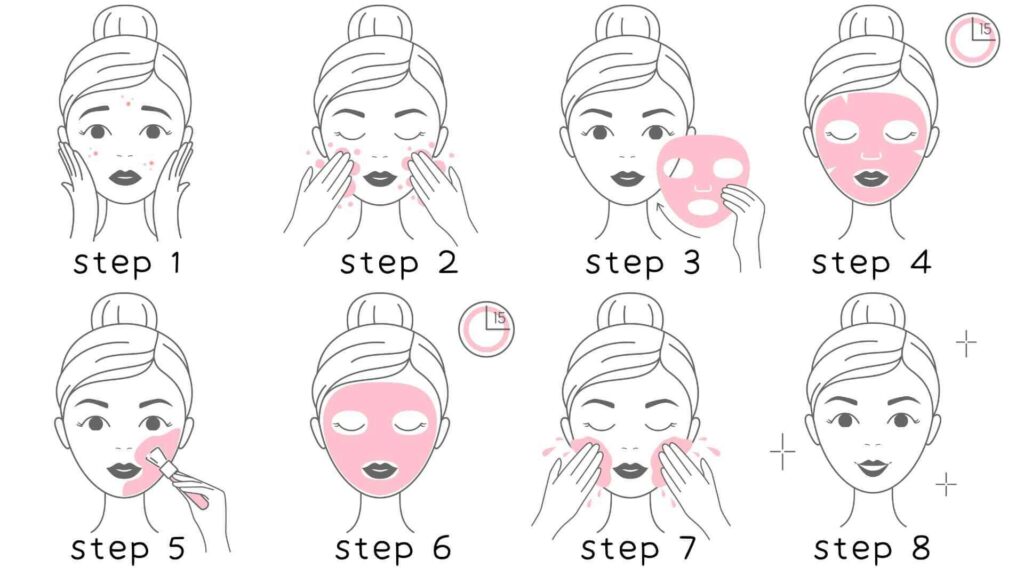 step 1

step 2

step 3

15

step 4

step 5

15

step 6

step 7

step 8