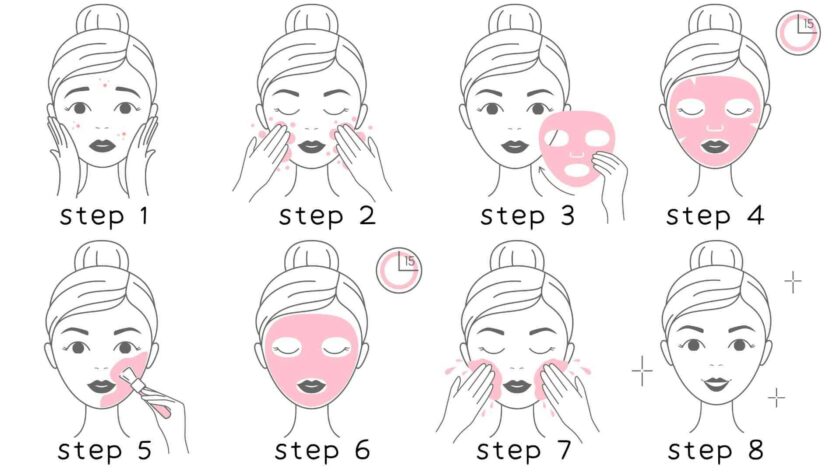 step 1

step 2

step 3

15

step 4

step 5

15

step 6

step 7

step 8